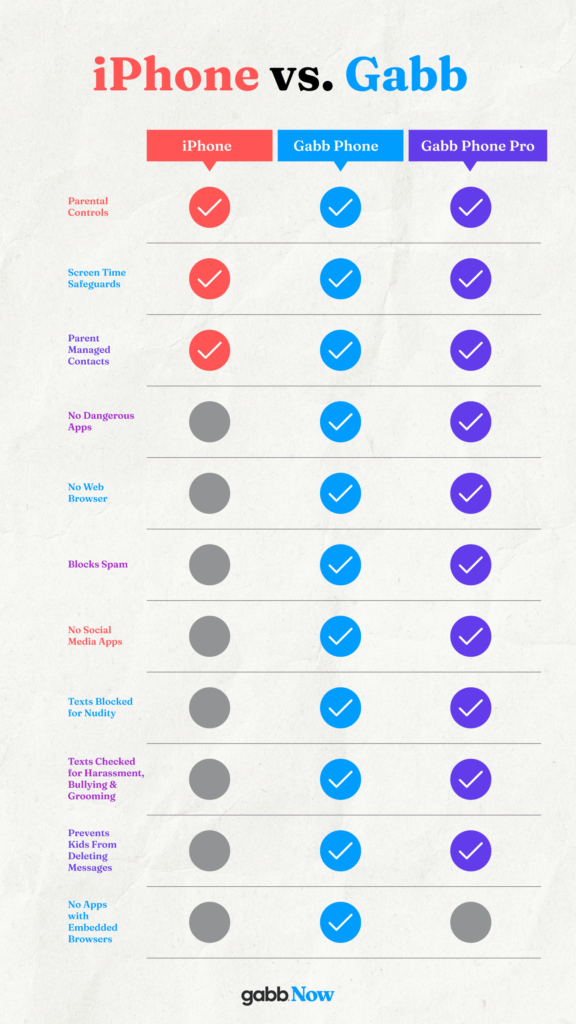 iPhone vs. Gabb

| | iPhone | Gabb Phone | Gabb Phone Pro |
|---|---|---|---|
| Parental Controls | ✓ | ✓ | ✓ |
| Screen Time Safeguards | ✓ | ✓ | ✓ |
| Parent Managed Contacts | ✓ | ✓ | ✓ |
| No Dangerous Apps | | ✓ | ✓ |
| No Web Browser | | ✓ | ✓ |
| Blocks Spam | | ✓ | ✓ |
| No Social Media Apps | | ✓ | ✓ |
| Texts Blocked for Nudity | | ✓ | ✓ |
| Texts Checked for Harassment, Bullying & Grooming | | ✓ | ✓ |
| Prevents Kids From Deleting Messages | | ✓ | ✓ |
| No Apps with Embedded Browsers | | ✓ | |

gabb Now